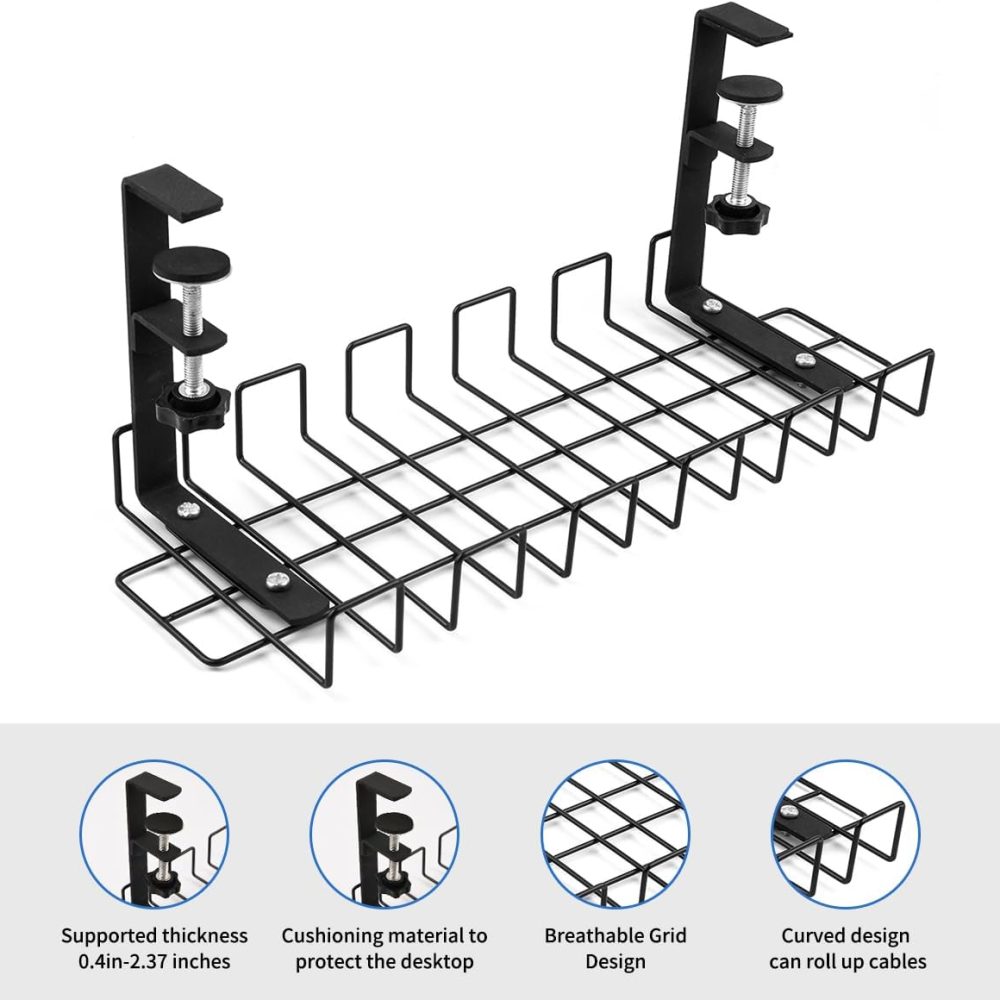 Supported thickness 0.4in-2.37 inches

Cushioning material to protect the desktop

Breathable Grid Design

Curved design can roll up cables