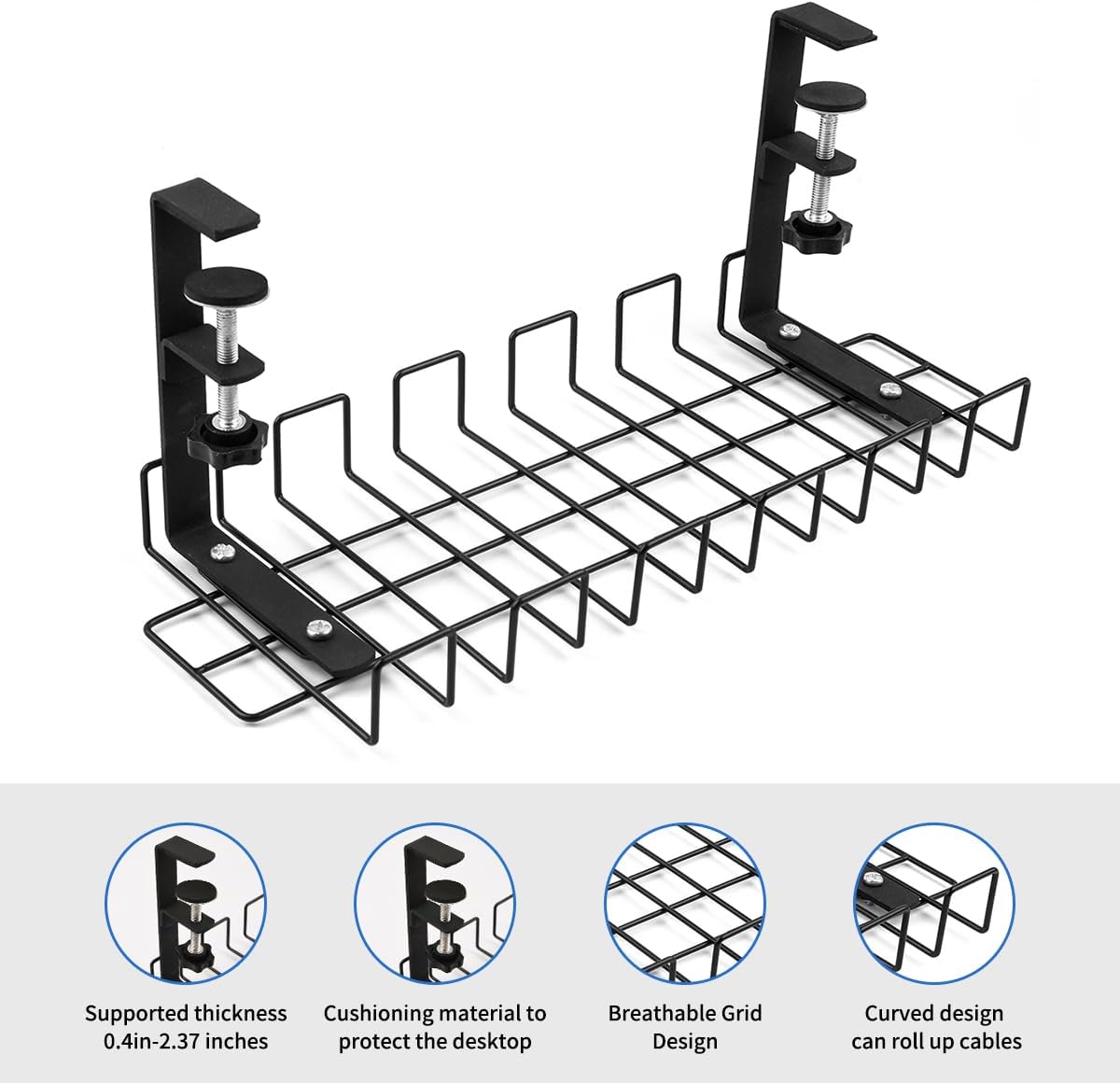 Supported thickness 0.4in-2.37 inches

Cushioning material to protect the desktop

Breathable Grid Design

Curved design can roll up cables