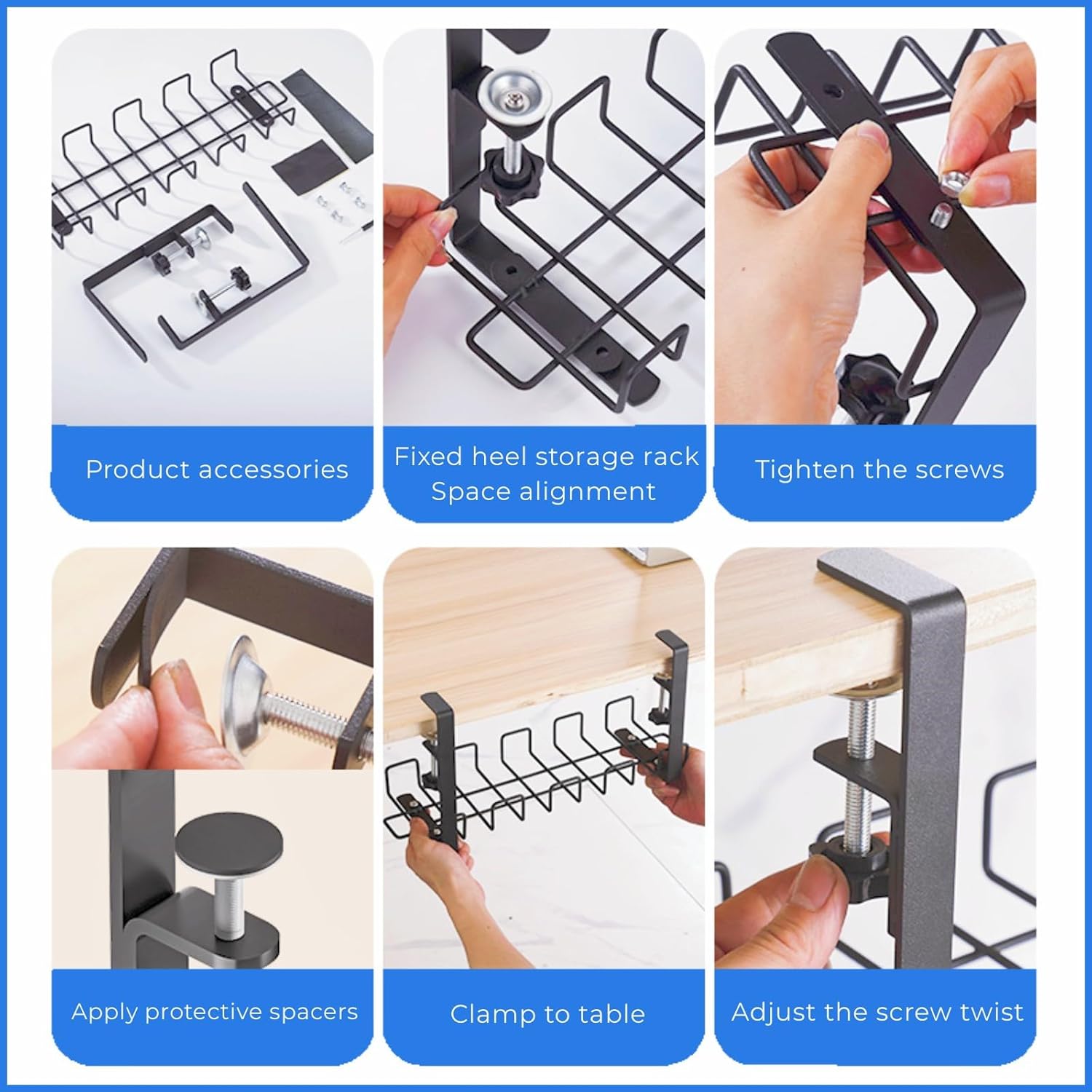 Product accessories

Fixed heel storage rack
Space alignment

Tighten the screws

Apply protective spacers

Clamp to table

Adjust the screw twist